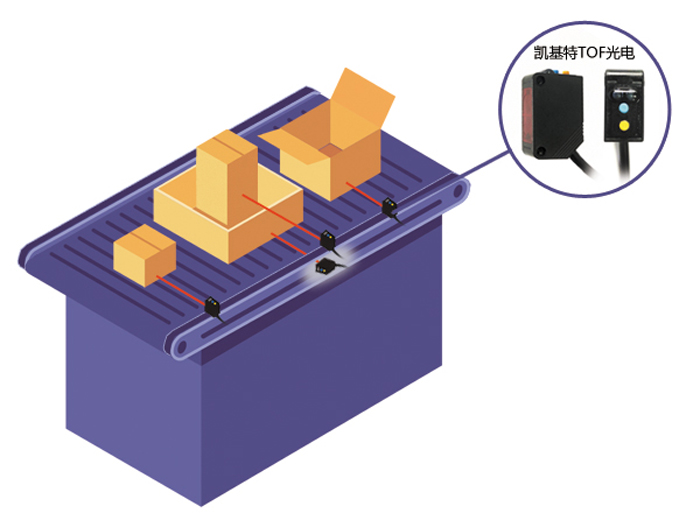 凯基特TOF光电